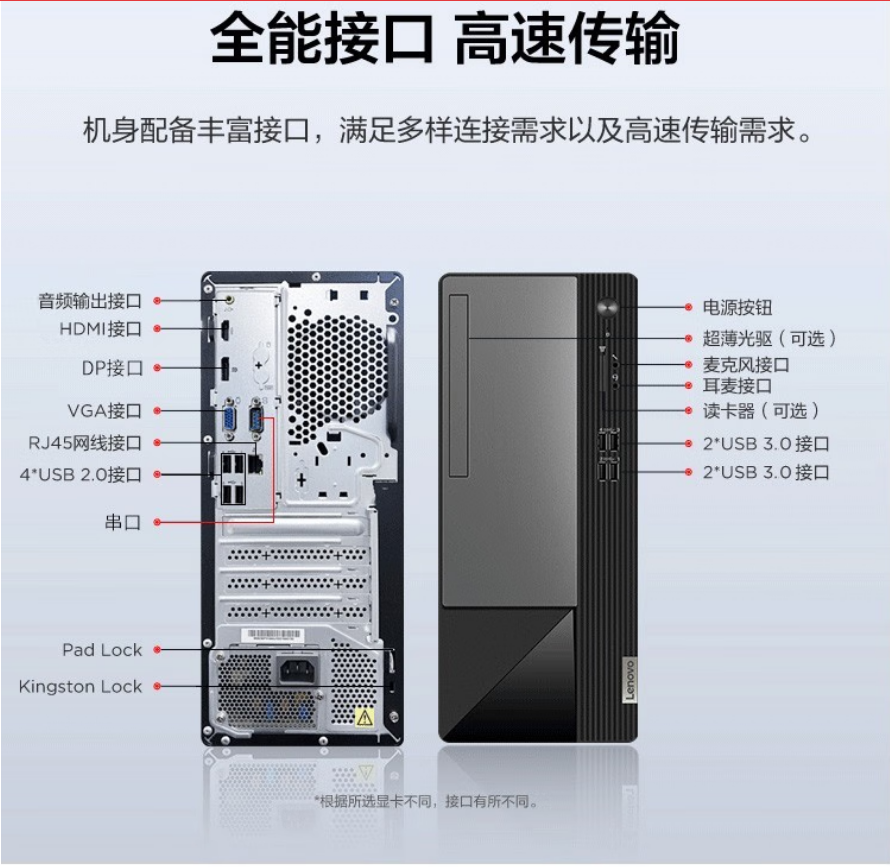 全能接口 高速传输

机身配备丰富接口，满足多样连接需求以及高速传输需求。

音频输出接口
HDMI接口
DP接口
VGA接口
RJ45网线接口
4*USB 2.0接口
串口
Pad Lock
Kingston Lock

电源按钮
超薄光驱（可选）
麦克风接口
耳麦接口
读卡器（可选）
2*USB 3.0 接口
2*USB 3.0 接口

Lenovo

*根据所选显卡不同，接口有所不同。